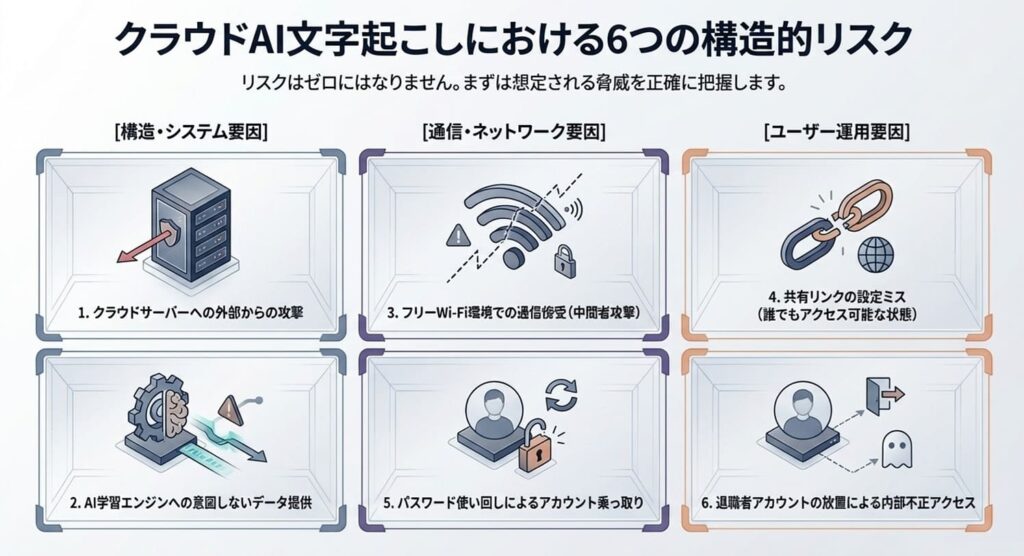 クラウドAI文字起こしにおける6つの構造的リスク

リスクはゼロにはなりません。まずは想定される脅威を正確に把握します。

[構造・システム要因]

1. クラウドサーバーへの外部からの攻撃

2. AI学習エンジンへの意図しないデータ提供

[通信・ネットワーク要因]

3. フリーWi-Fi環境での通信傍受（中間者攻撃）

5. パスワード使い回しによるアカウント乗っ取り

[ユーザー運用要因]

4. 共有リンクの設定ミス（誰でもアクセス可能な状態）

6. 退職者アカウントの放置による内部不正アクセス