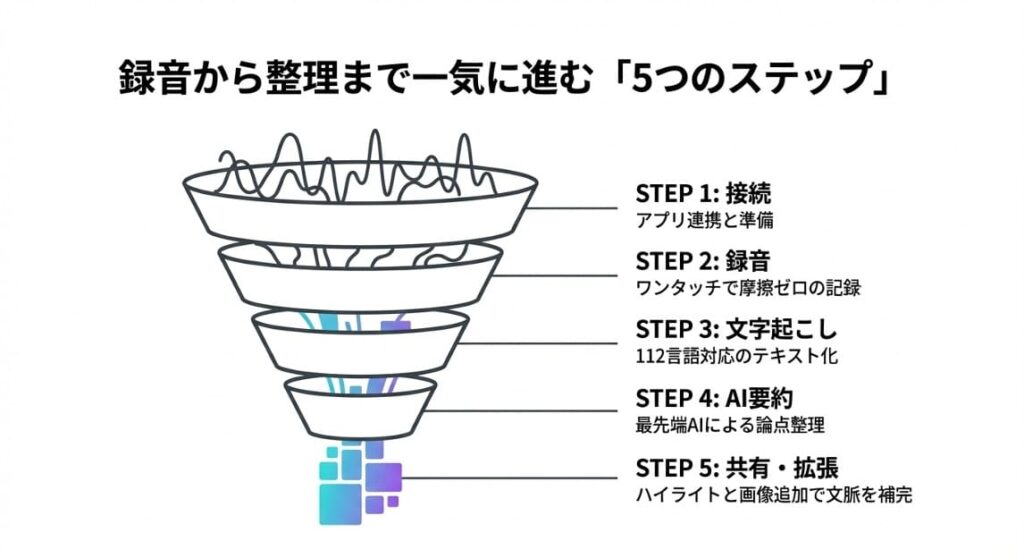 録音から整理まで一気に進む「5つのステップ」

STEP 1: 接続
アプリ連携と準備

STEP 2: 録音
ワンタッチで摩擦ゼロの記録

STEP 3: 文字起こし
112言語対応のテキスト化

STEP 4: AI要約
最先端AIによる論点整理

STEP 5: 共有・拡張
ハイライトと画像追加で文脈を補完